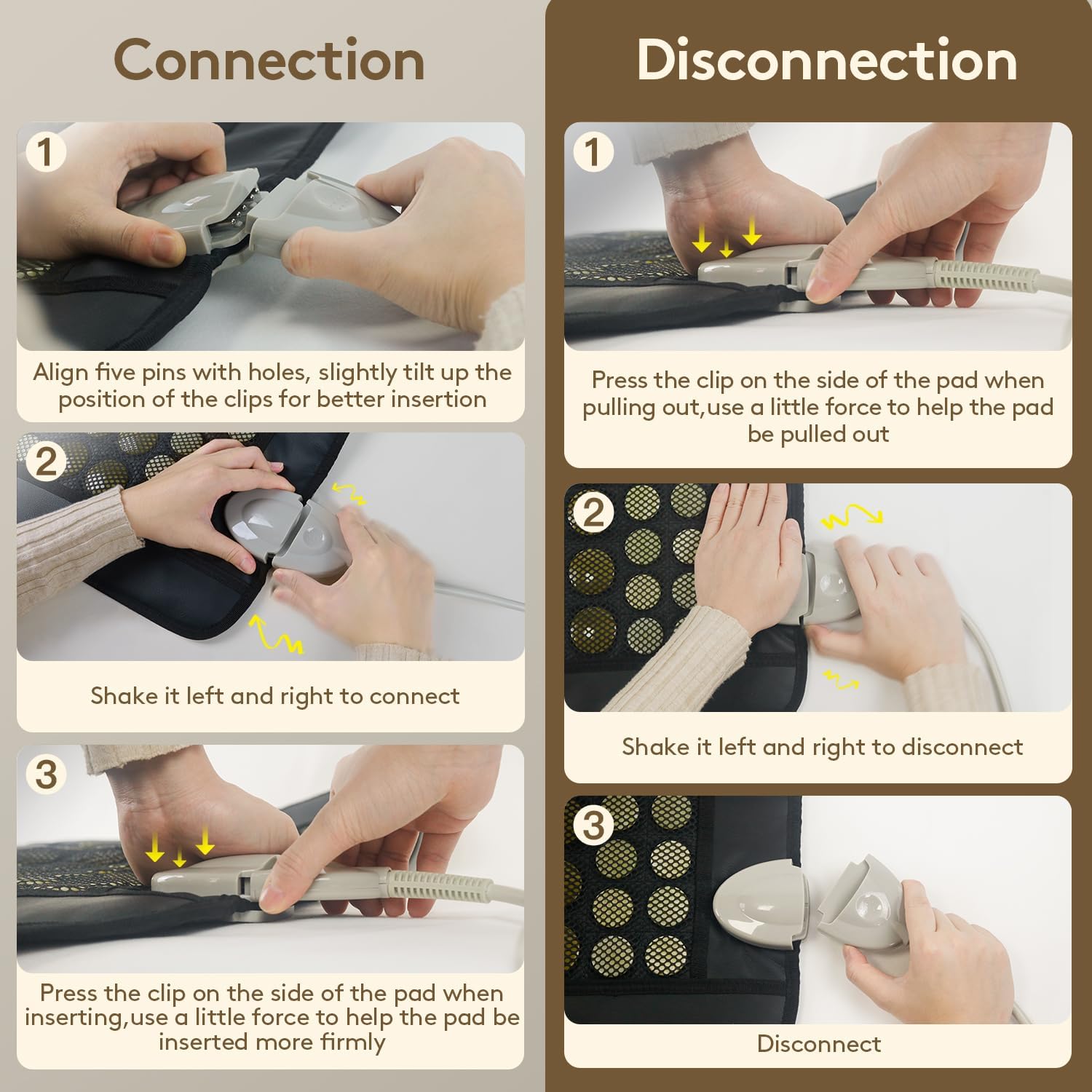 Connection

1

Align five pins with holes, slightly tilt up the position of the clips for better insertion

2

Shake it left and right to connect

3

Press the clip on the side of the pad when inserting,use a little force to help the pad be inserted more firmly

Disconnection

1

Press the clip on the side of the pad when pulling out,use a little force to help the pad be pulled out

2

Shake it left and right to disconnect

3

Disconnect