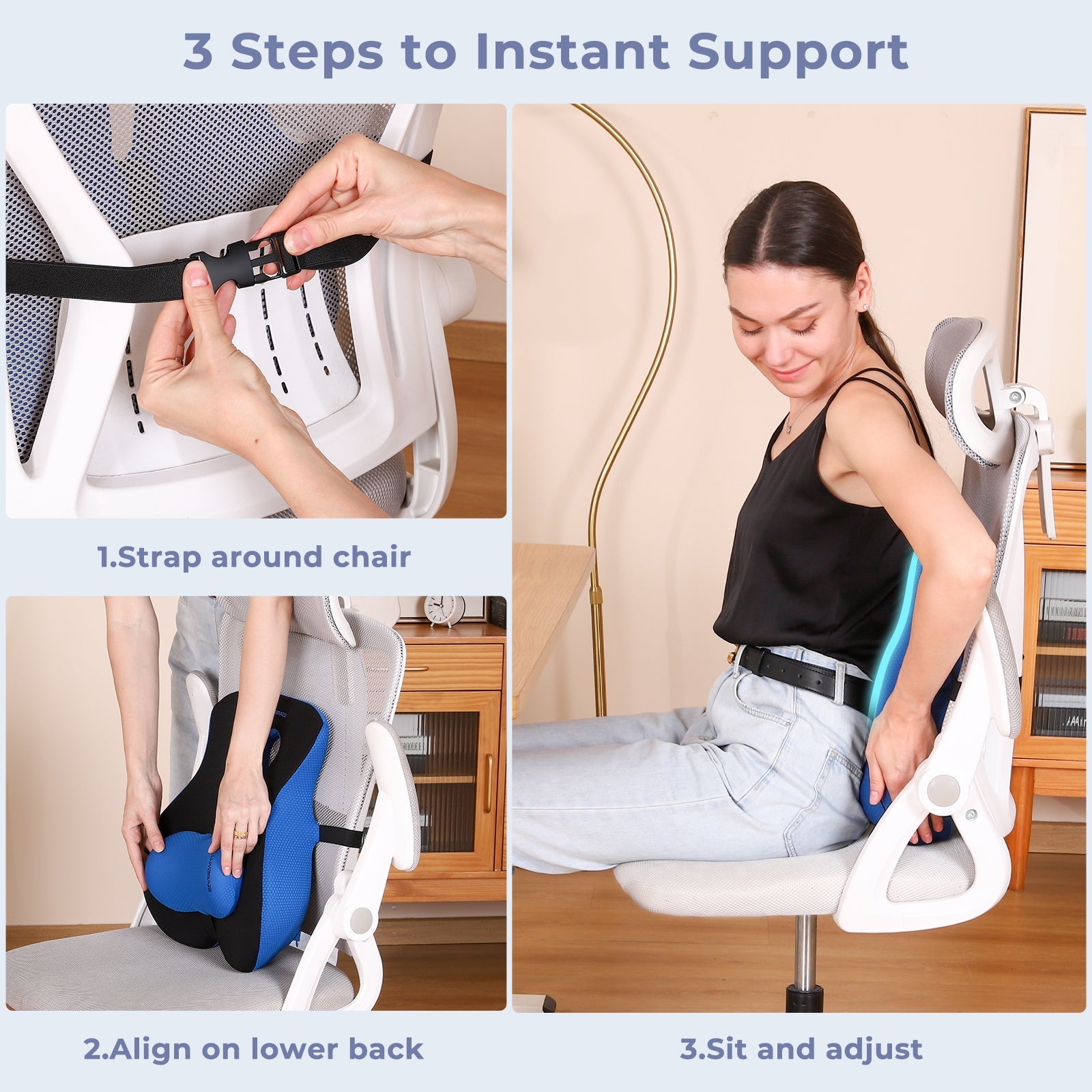 3 Steps to Instant Support

1.Strap around chair

2.Align on lower back

3.Sit and adjust