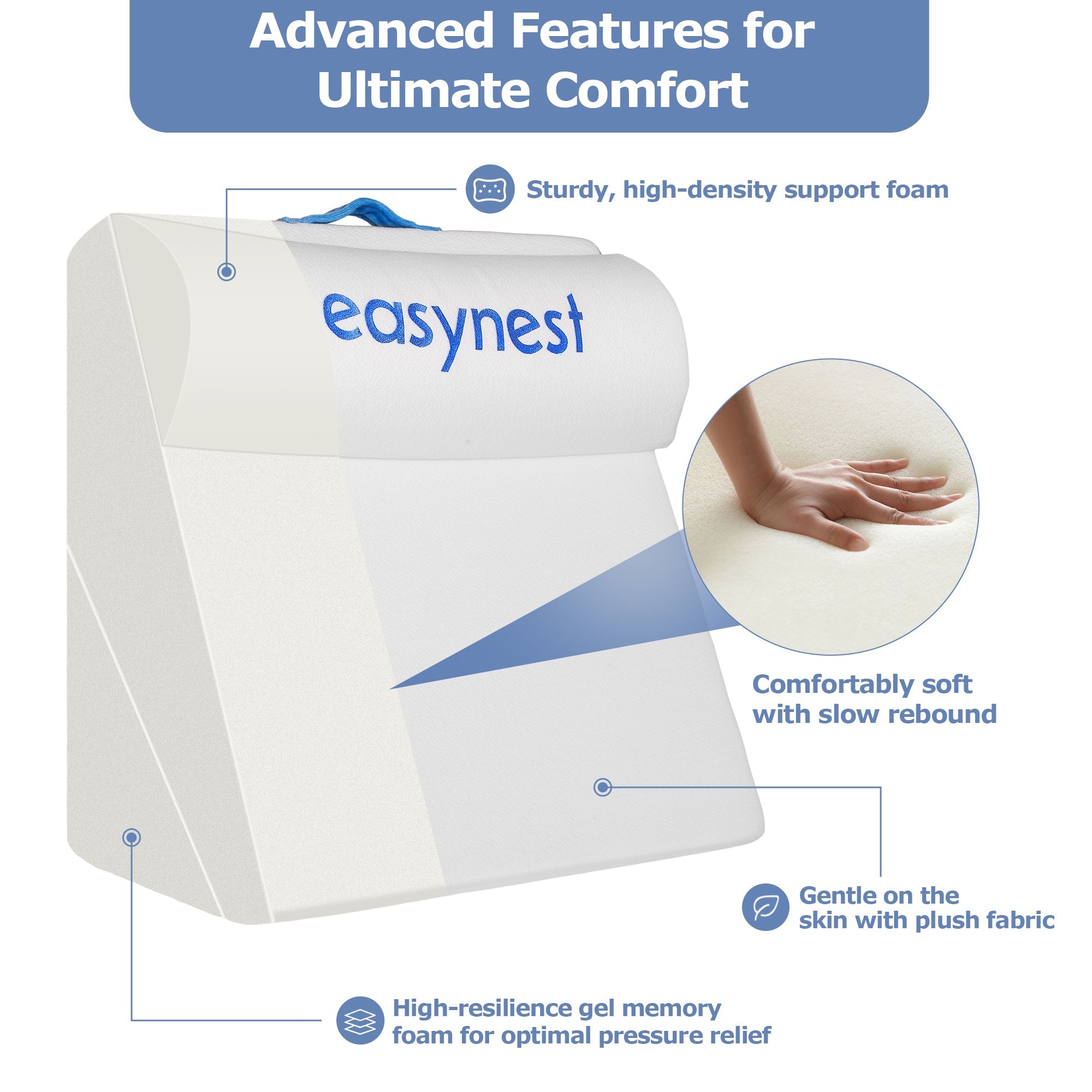 Advanced Features for Ultimate Comfort

Sturdy, high-density support foam

easynest

Comfortably soft with slow rebound

Gentle on the skin with plush fabric

High-resilience gel memory foam for optimal pressure relief