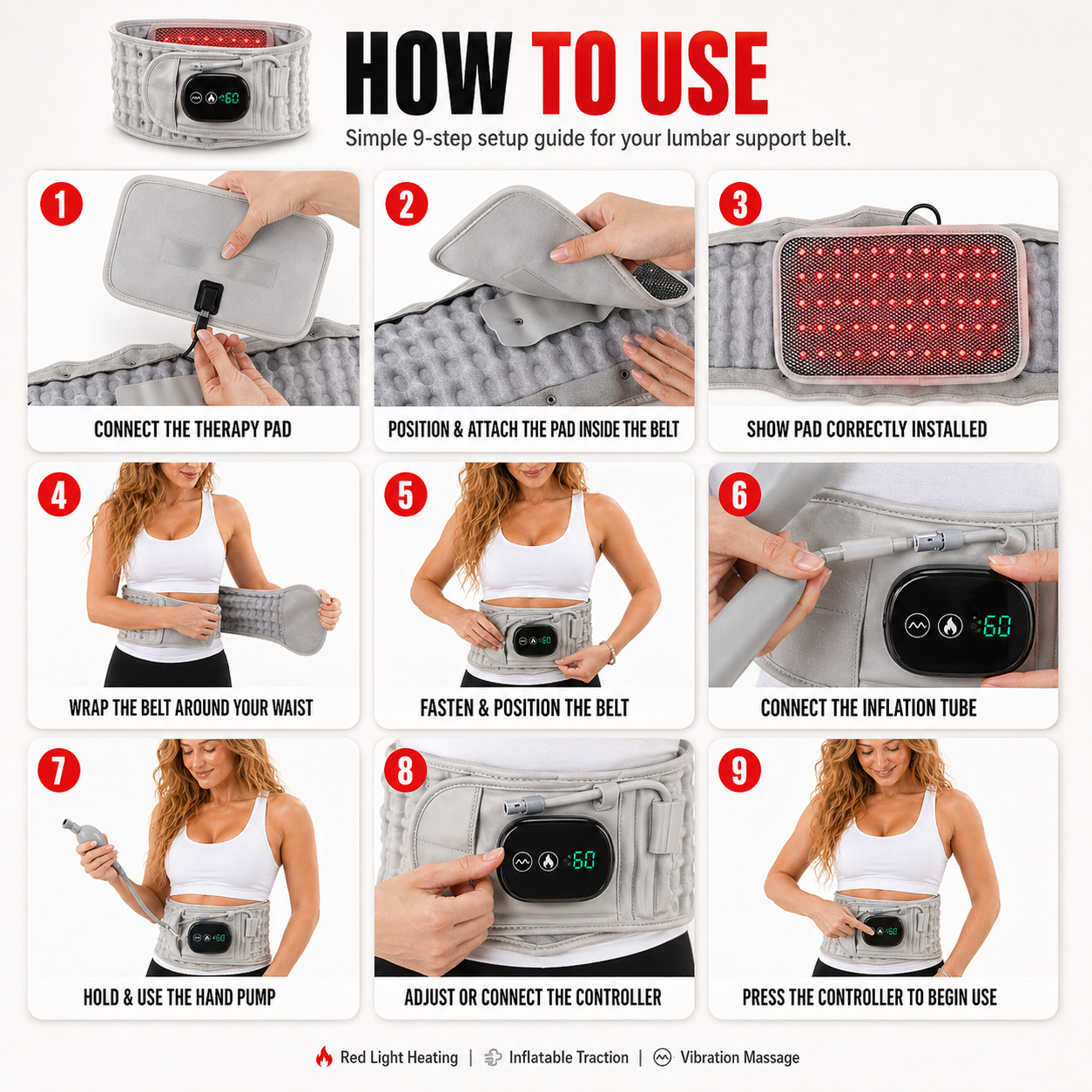 60

HOW TO USE

Simple 9-step setup guide for your lumbar support belt.

1
CONNECT THE THERAPY PAD

2
POSITION & ATTACH THE PAD INSIDE THE BELT

3
SHOW PAD CORRECTLY INSTALLED

4
WRAP THE BELT AROUND YOUR WAIST

5
60
FASTEN & POSITION THE BELT

6
60
CONNECT THE INFLATION TUBE

7
60
HOLD & USE THE HAND PUMP

8
60
ADJUST OR CONNECT THE CONTROLLER

9
60
PRESS THE CONTROLLER TO BEGIN USE

Red Light Heating | Inflatable Traction | Vibration Massage